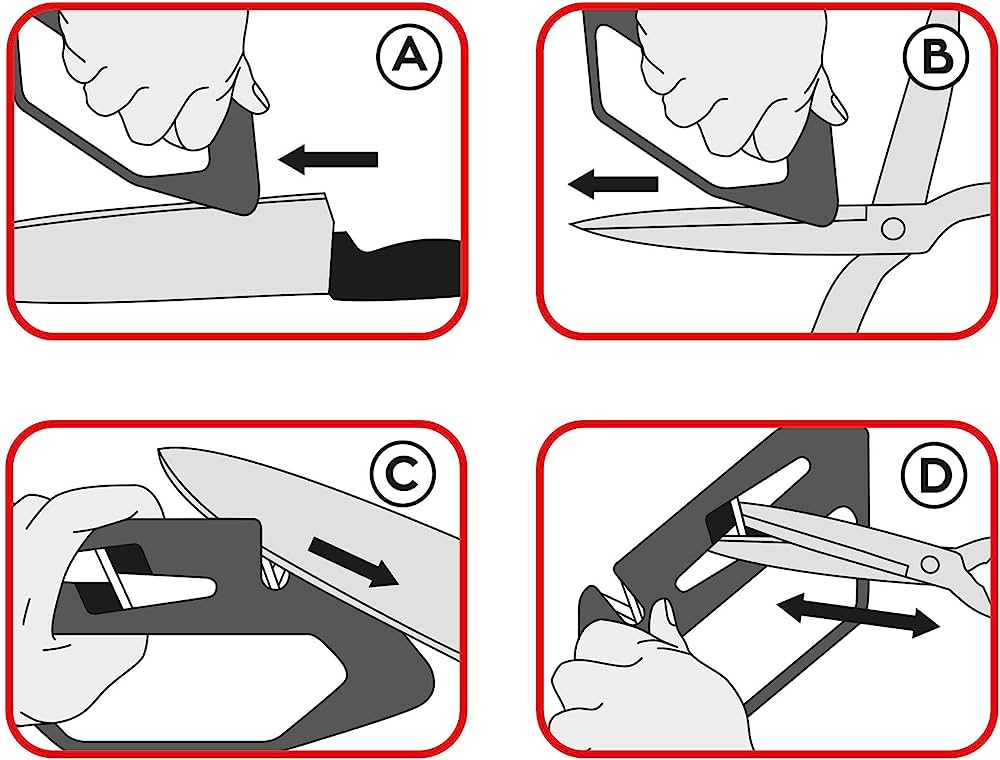 A

B

C

D