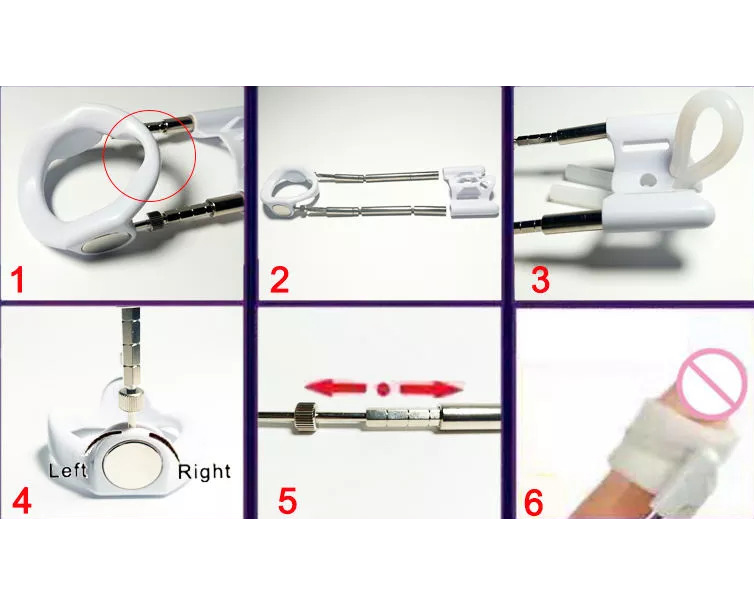 1
2
3
Left
Right
4
5
6