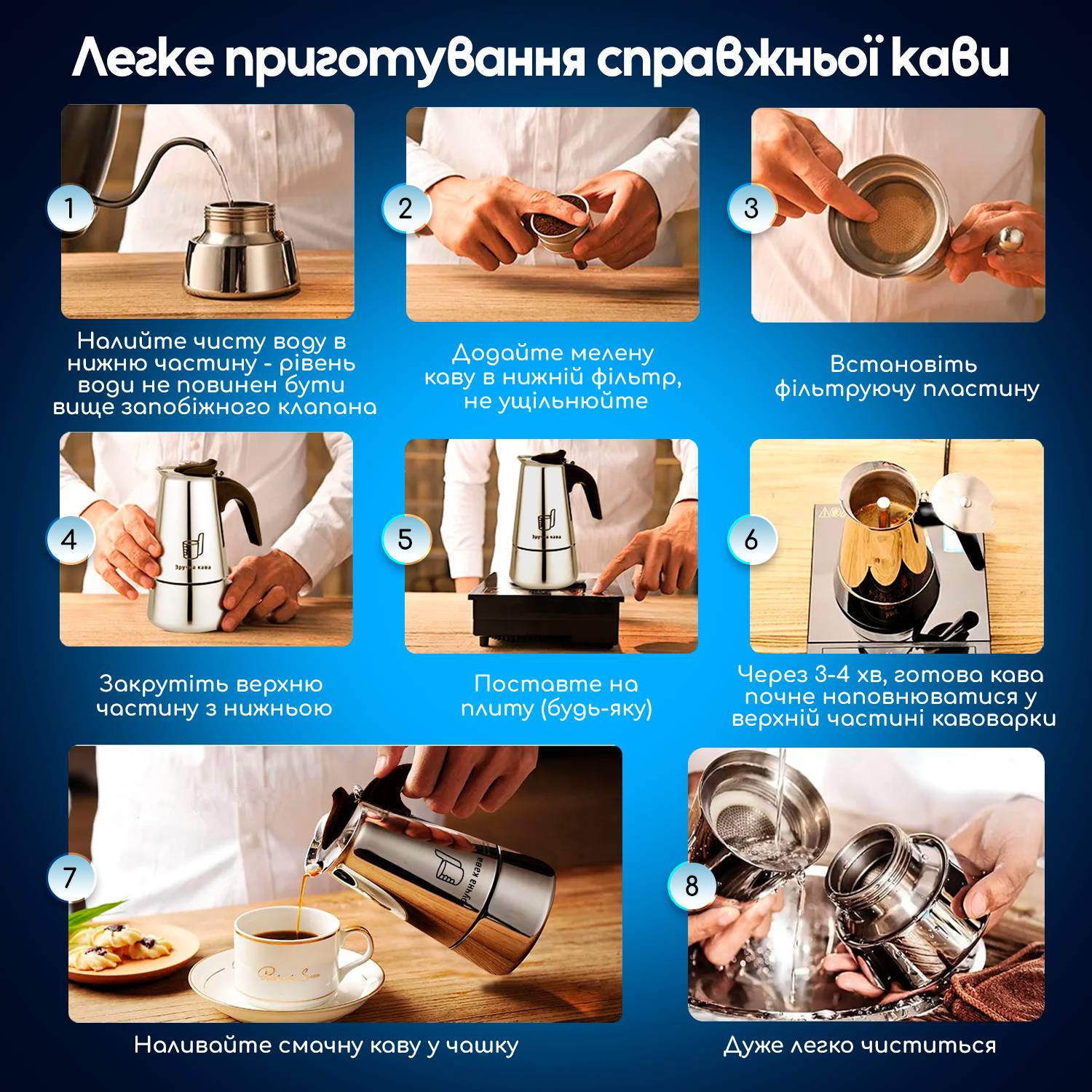 Легке приготування справжньої кави

1

Налийте чисту воду в нижню частину - рівень води не повинен бути вище запобіжного клапана

2

Додайте мелену каву в нижній фільтр, не ущільнюйте

3

Встановіть фільтруючу пластину

4

Зручна кава

Закрутіть верхню частину з нижньою

5

Зручна кава

Поставте на плиту (будь-яку)

6

Через 3-4 хв, готова кава почне наповнюватися у верхній частині кавоварки

7

Зручна кава

Наливайте смачну каву у чашку

8

Дуже легко чиститься