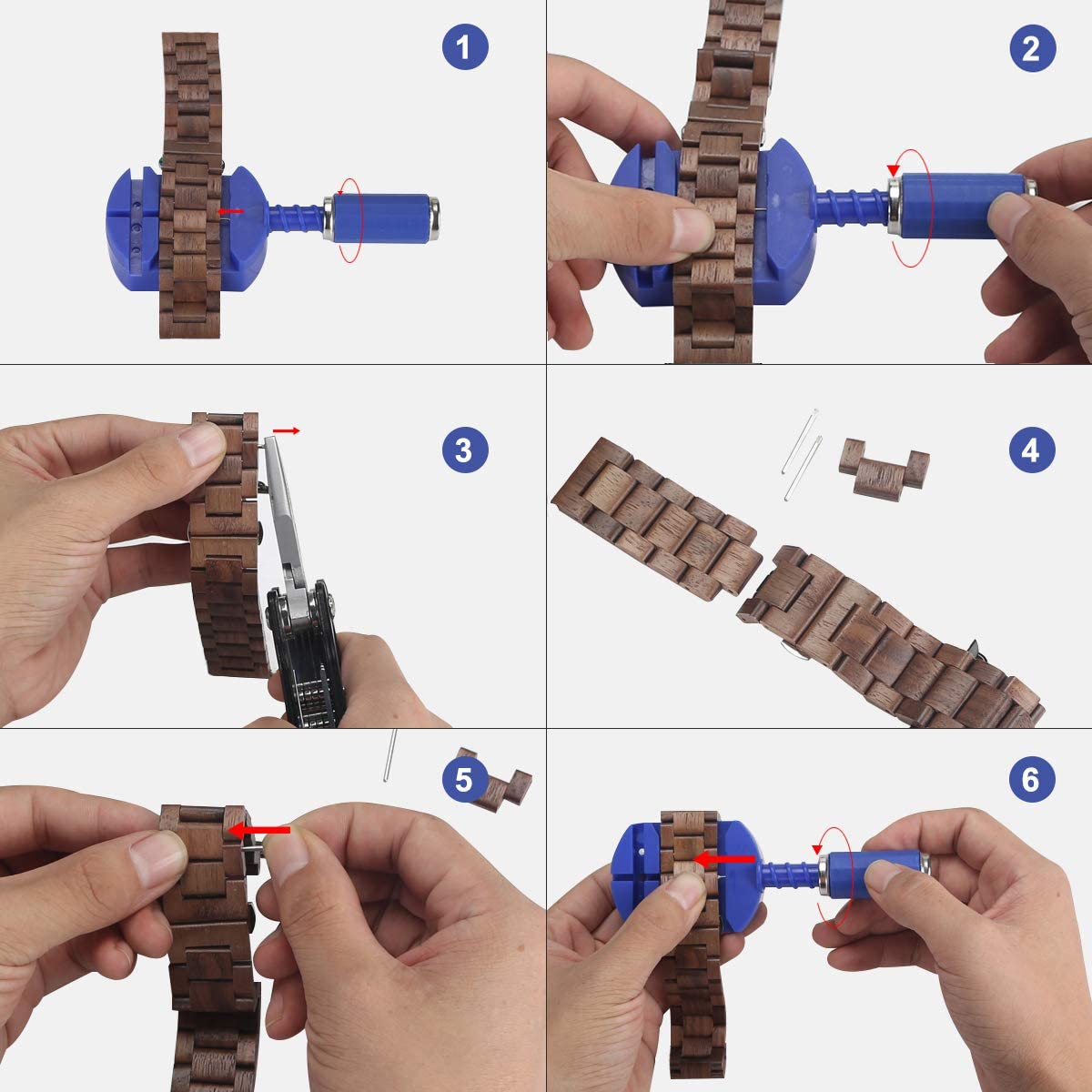 1

2

3

4

5

6