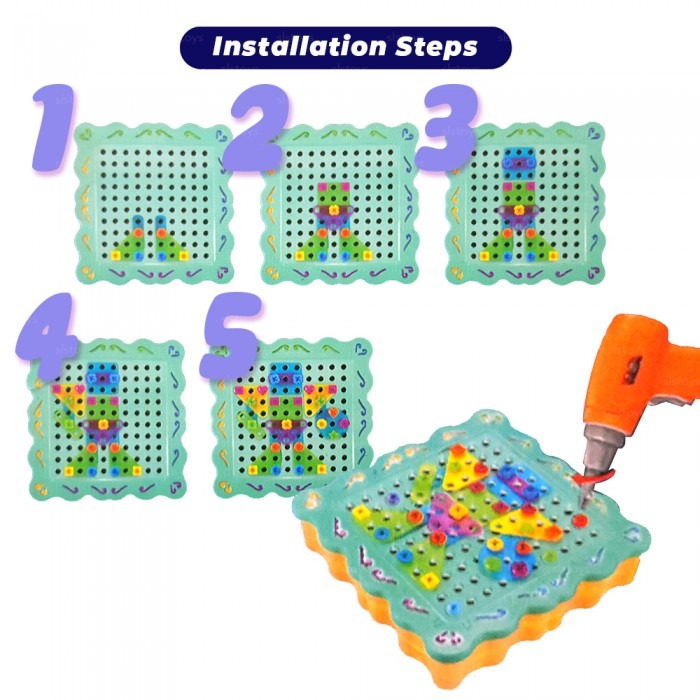 Installation Steps

1

2

3

4

5