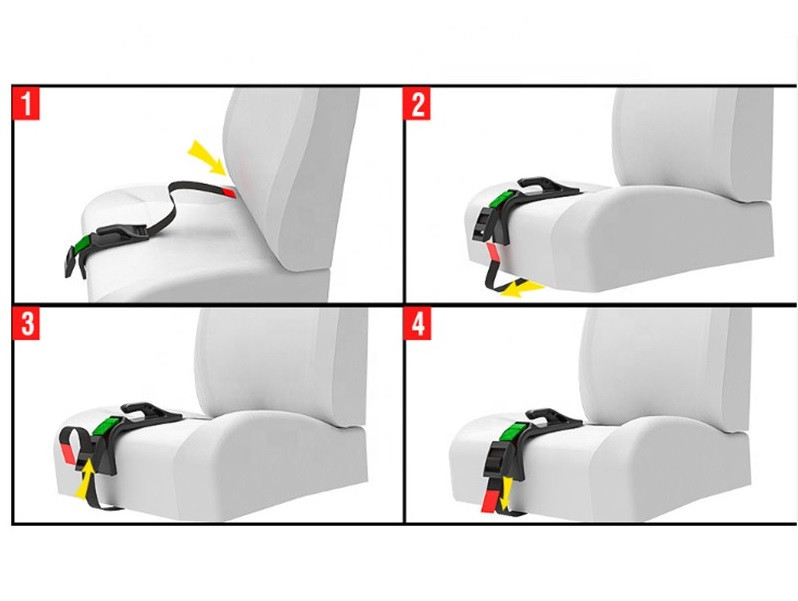 1

2

3

4