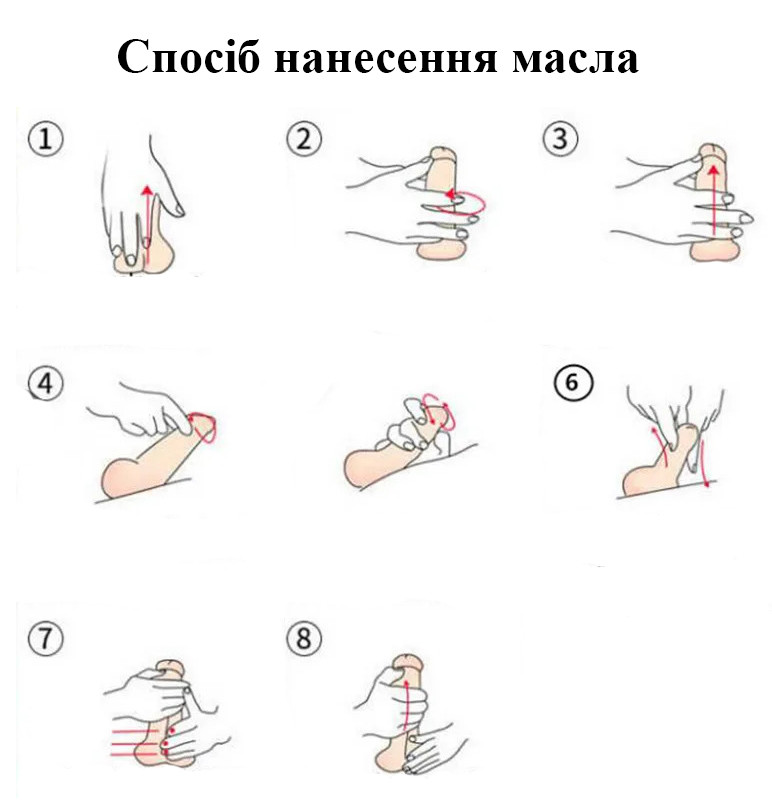 Спосіб нанесення масла

①

②

③

④

⑥

⑦

⑧