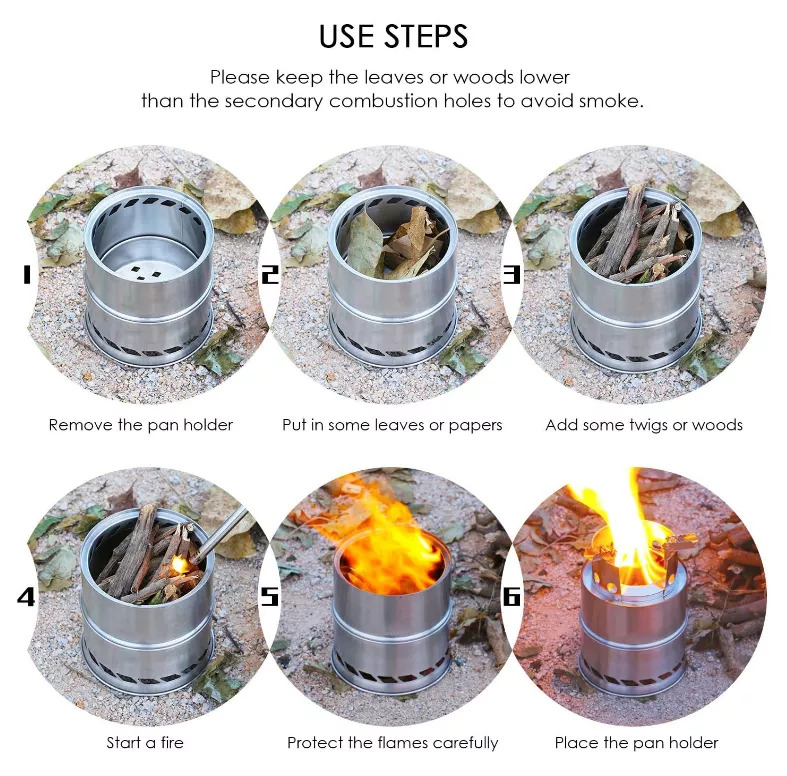 USE STEPS

Please keep the leaves or woods lower than the secondary combustion holes to avoid smoke.

1

Remove the pan holder

2

Put in some leaves or papers

3

Add some twigs or woods

4

Start a fire

5

Protect the flames carefully

6

Place the pan holder