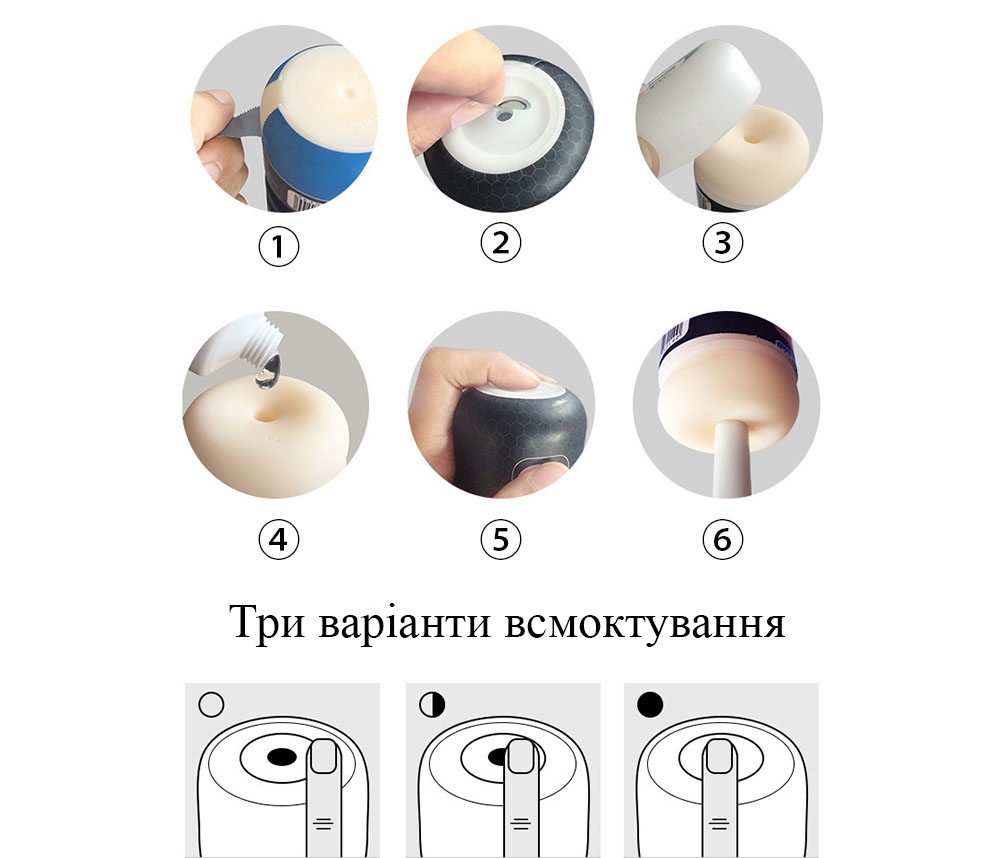 ①
②
③
④
⑤
⑥

Три варіанти всмоктування