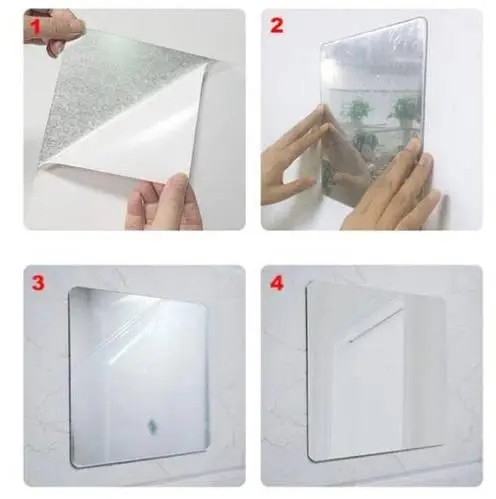 1
2
3
4