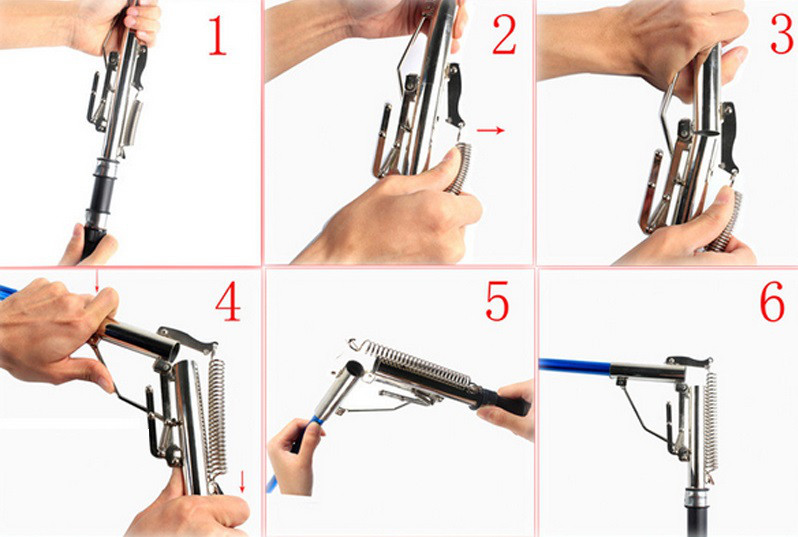 1

2

3

4

5

6