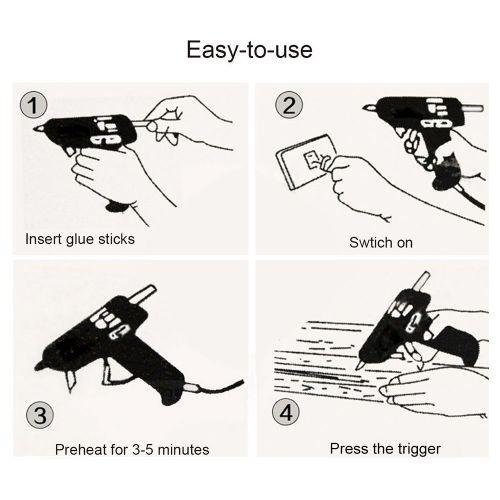 Easy-to-use

1

Insert glue sticks

2

Swtich on

3

Preheat for 3-5 minutes

4

Press the trigger