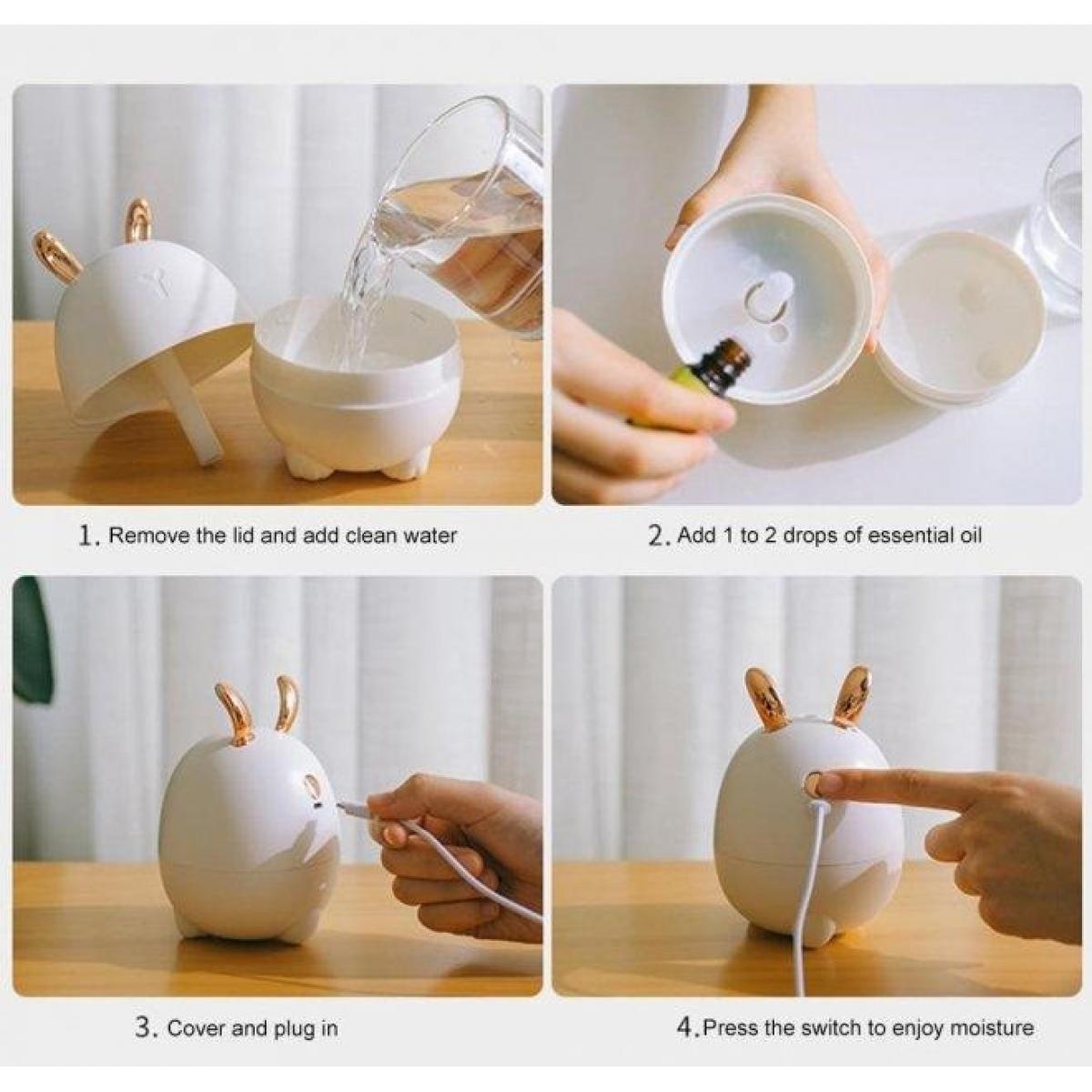 1. Remove the lid and add clean water

2. Add 1 to 2 drops of essential oil

3. Cover and plug in

4. Press the switch to enjoy moisture