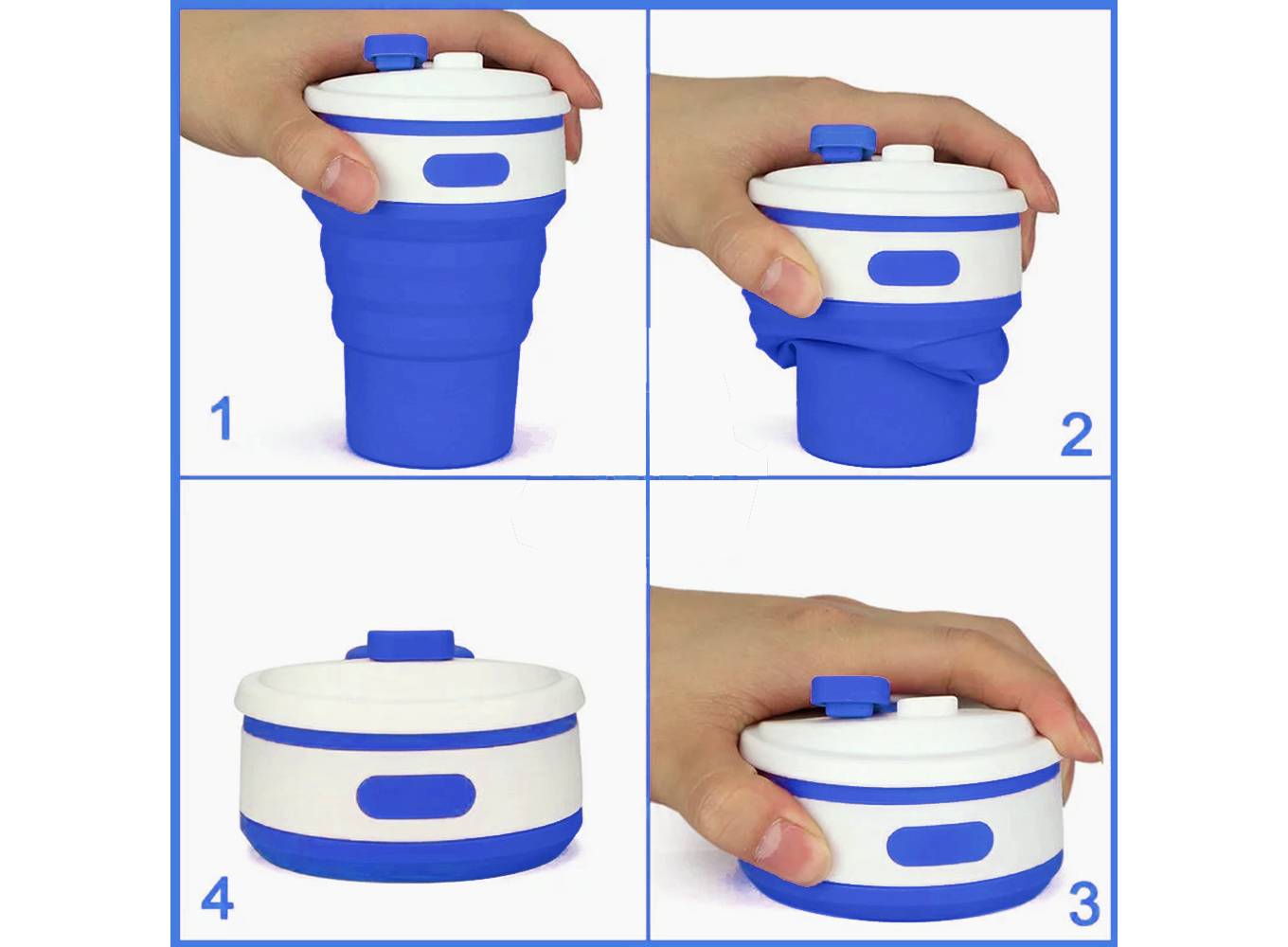 1

2

4

3