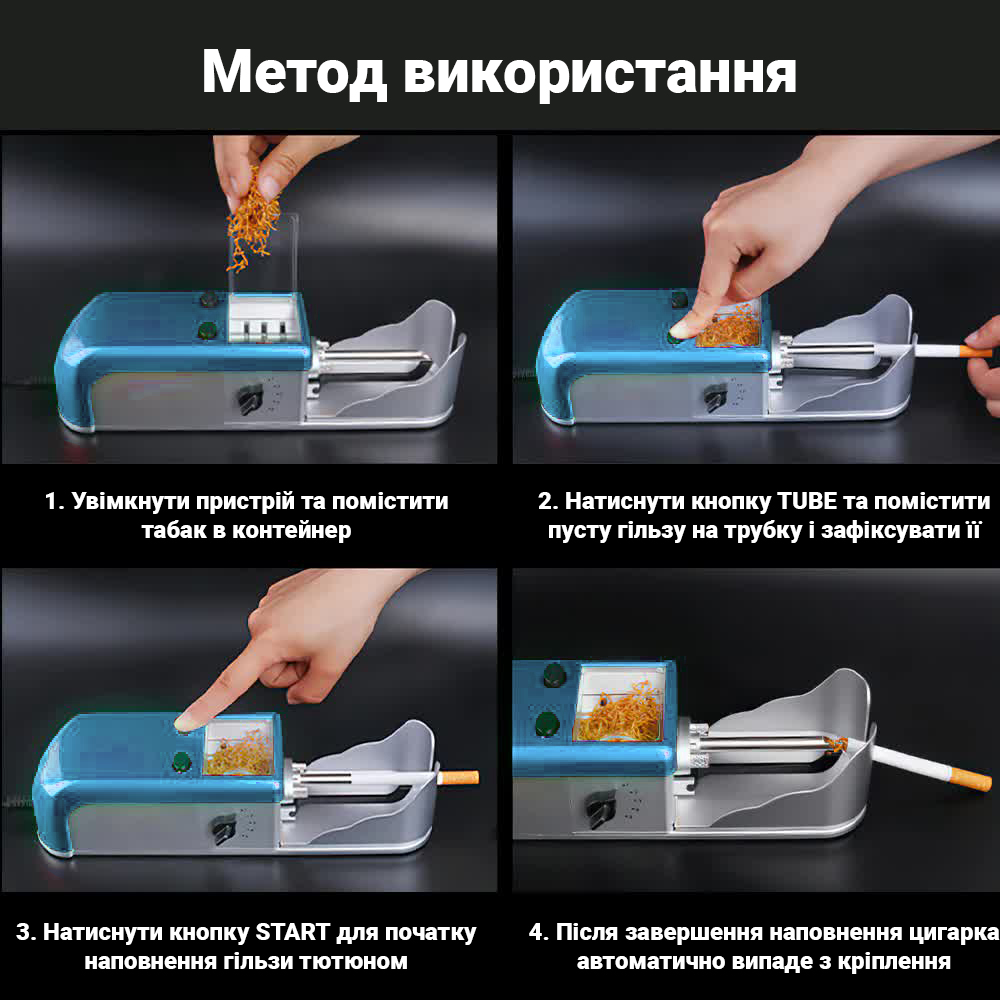 Метод використання

1. Увімкнути пристрій та помістити табак в контейнер

2. Натиснути кнопку TUBE та помістити пусту гільзу на трубку і зафіксувати її

3. Натиснути кнопку START для початку наповнення гільзи тютюном

4. Після завершення наповнення цигарка автоматично випаде з кріплення