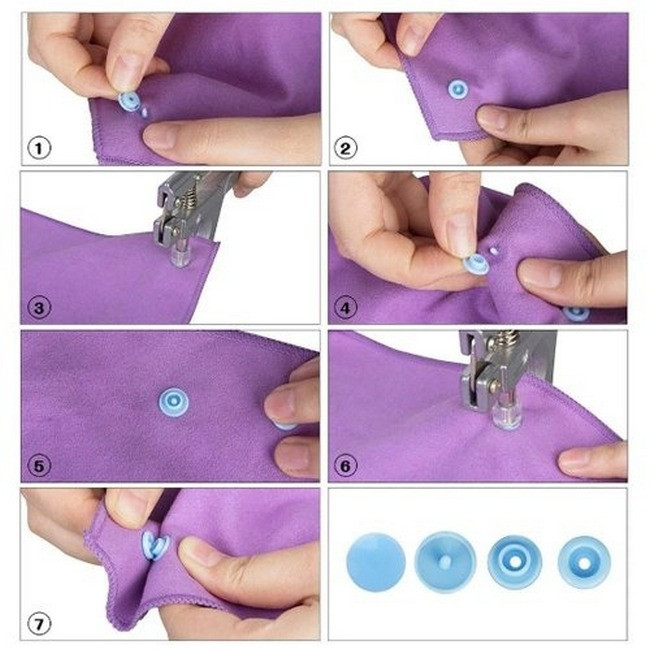 1

2

3

4

5

6

7