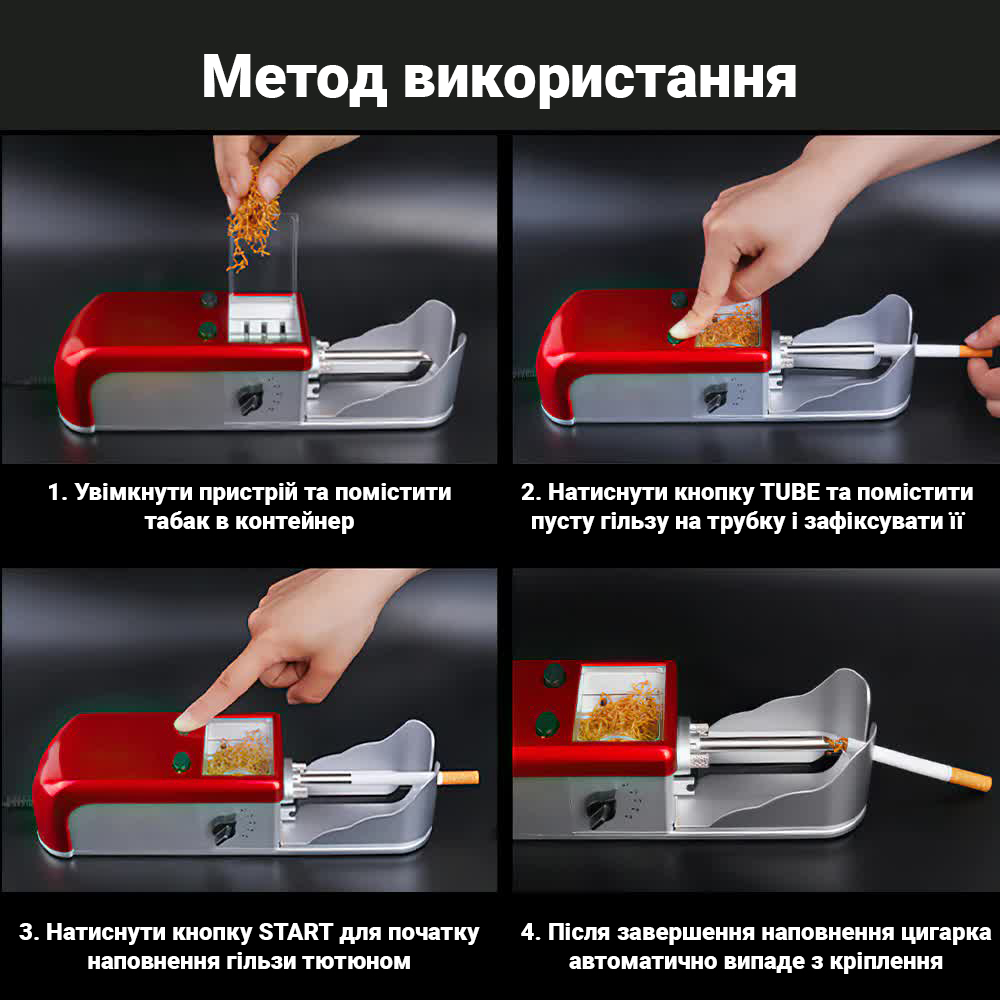 Метод використання

1. Увімкнути пристрій та помістити табак в контейнер

2. Натиснути кнопку TUBE та помістити пусту гільзу на трубку і зафіксувати її

3. Натиснути кнопку START для початку наповнення гільзи тютюном

4. Після завершення наповнення цигарка автоматично випаде з кріплення