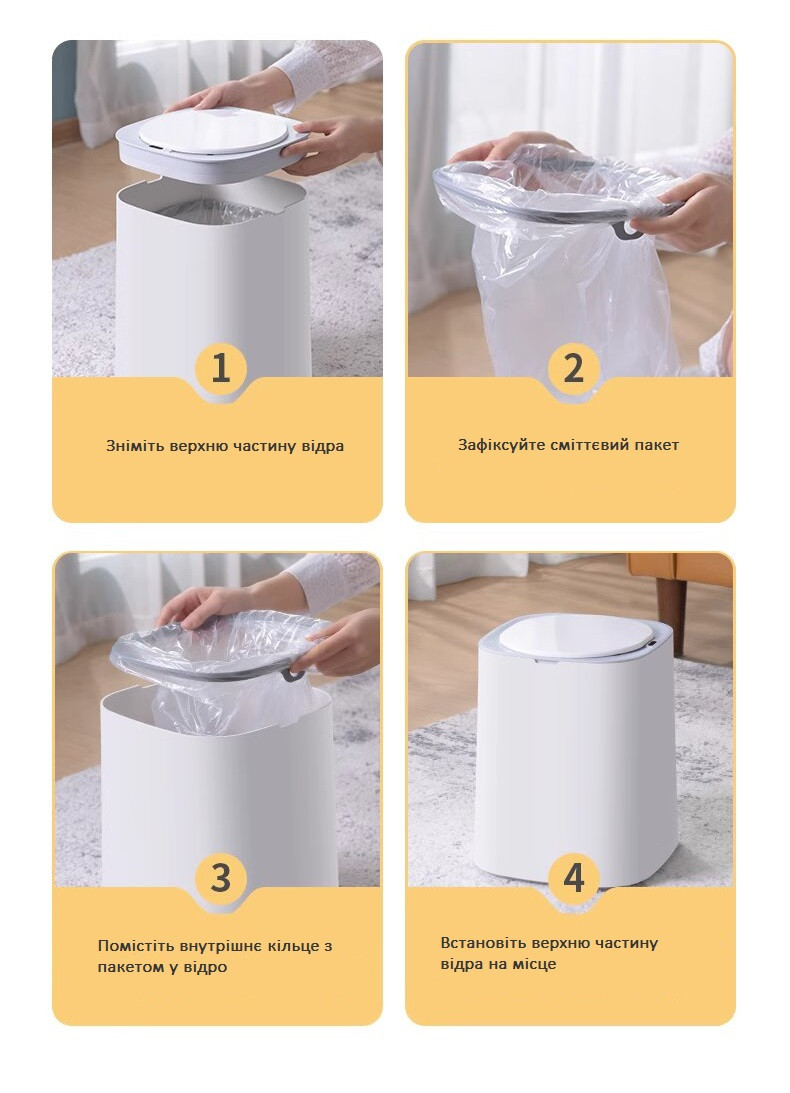 1

Зніміть верхню частину відра

2

Зафіксуйте сміттєвий пакет

3

Помістіть внутрішнє кільце з пакетом у відро

4

Встановіть верхню частину відра на місце