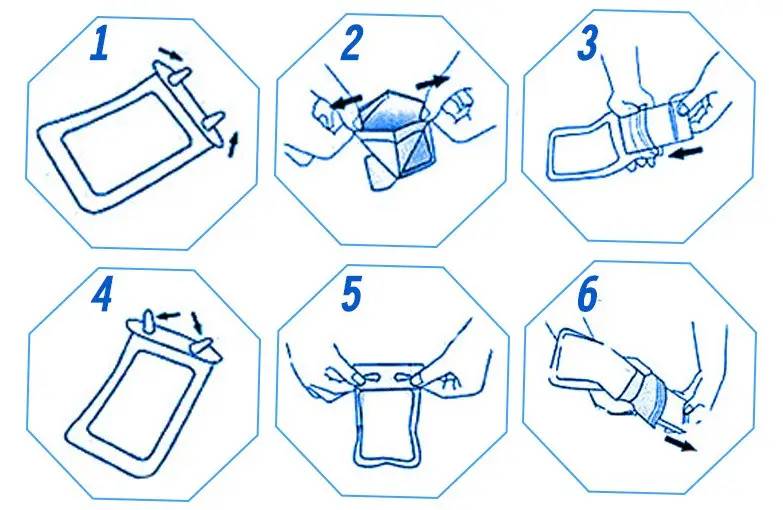 1

2

3

4

5

6